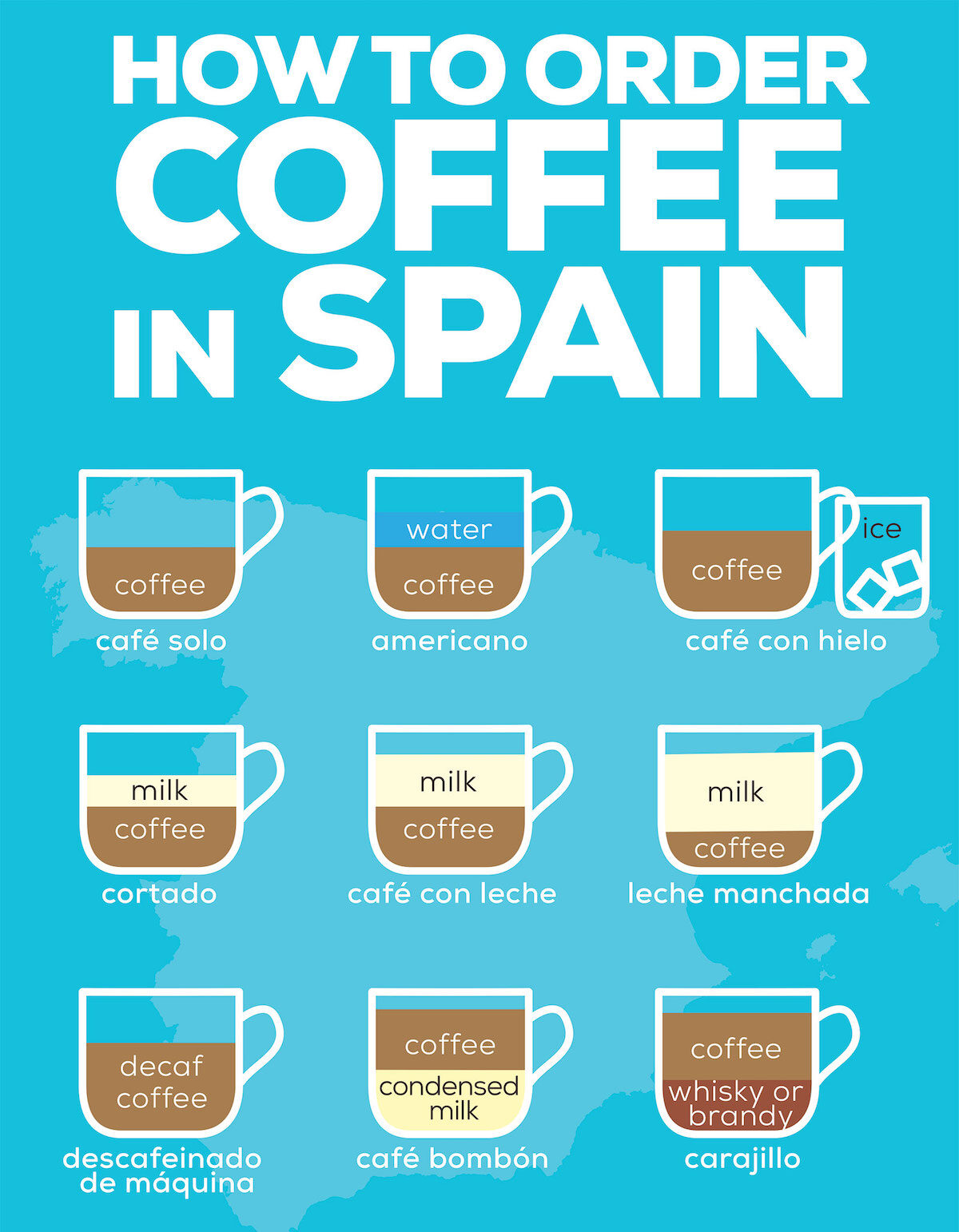 HOW TO ORDER
COFFEE
IN SPAIN

coffee
café solo

water
coffee
americano

coffee
ice
café con hielo

milk
coffee
cortado

milk
coffee
café con leche

milk
coffee
leche manchada

decaf coffee
descafeinado de máquina

coffee
condensed milk
café bombón

coffee
whisky or brandy
carajillo